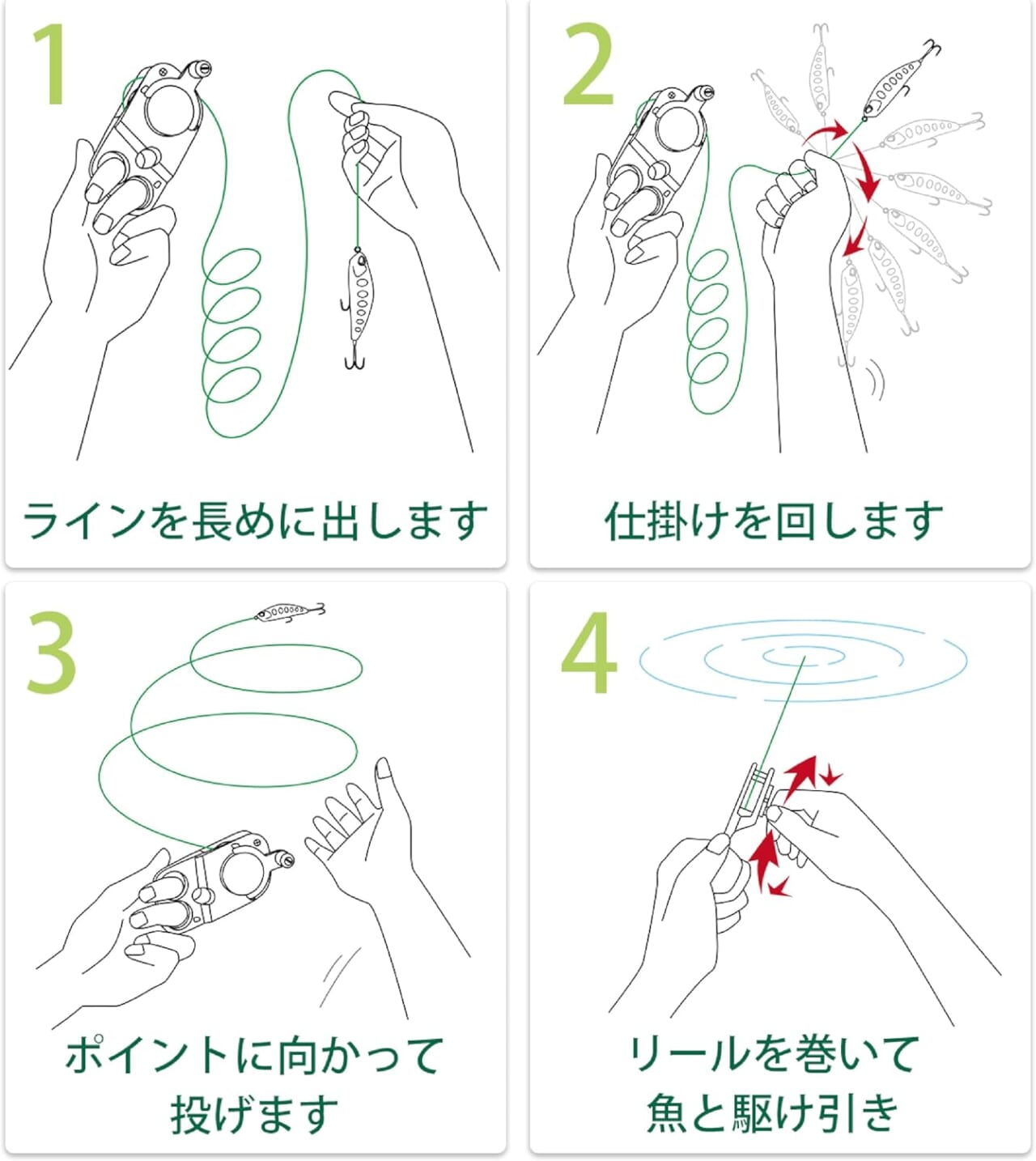 1

ラインを長めに出します

2

仕掛けを回します

3

ポイントに向かって投げます

4

リールを巻いて魚と駆け引き