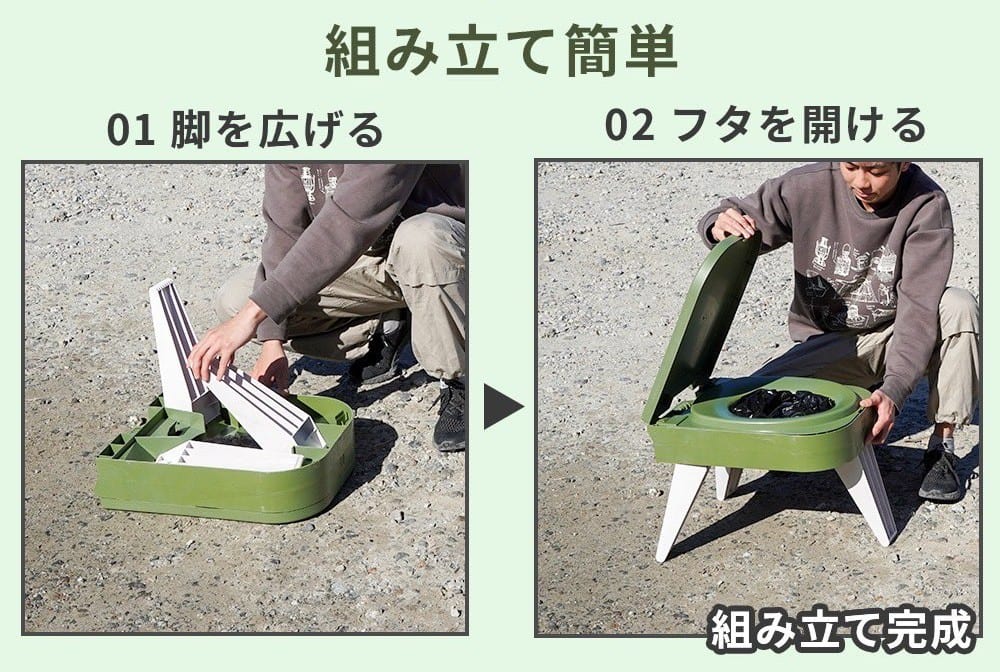 組み立て簡単

01 脚を広げる

02 フタを開ける

組み立て完成